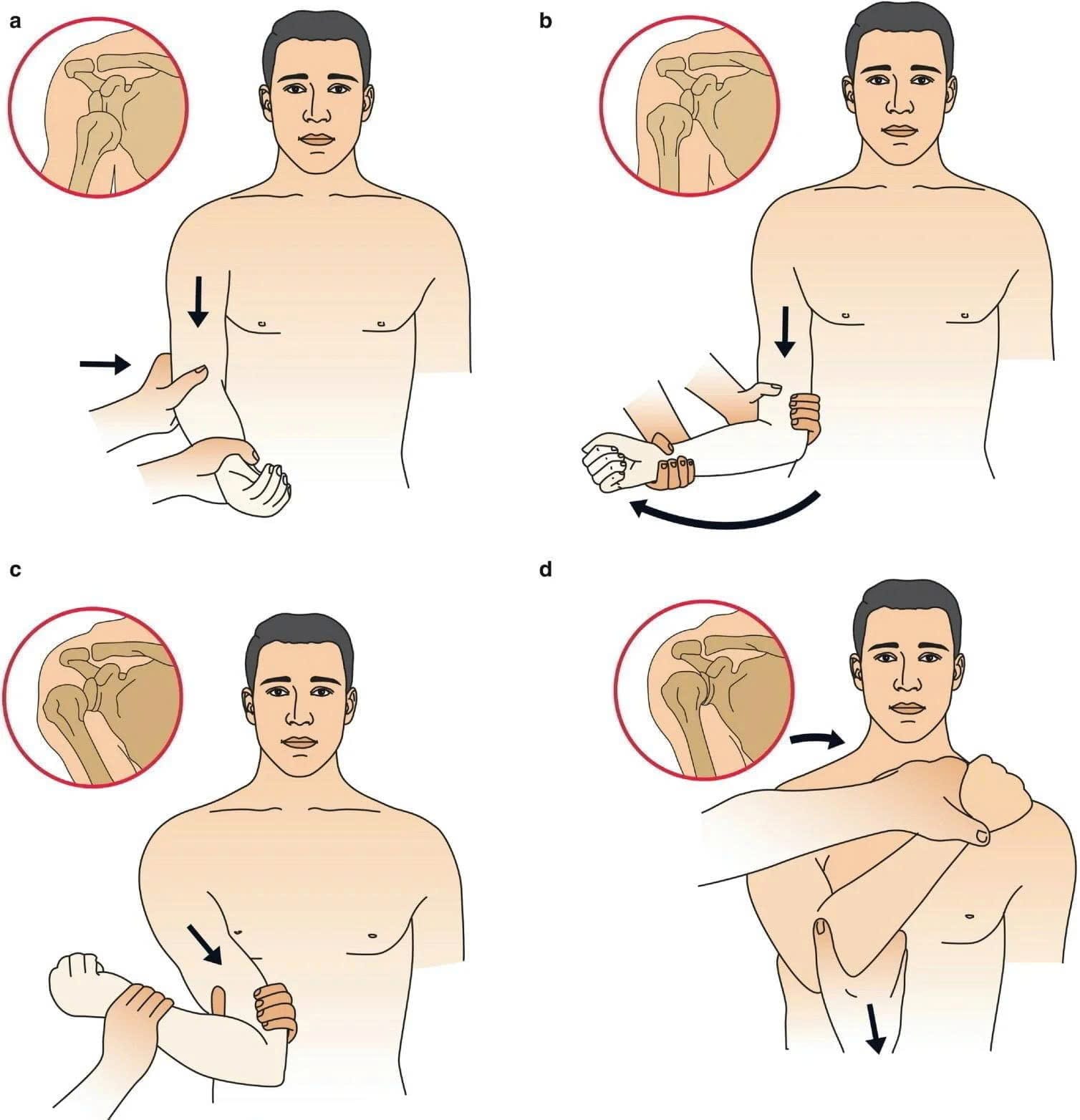 a

b

c

d